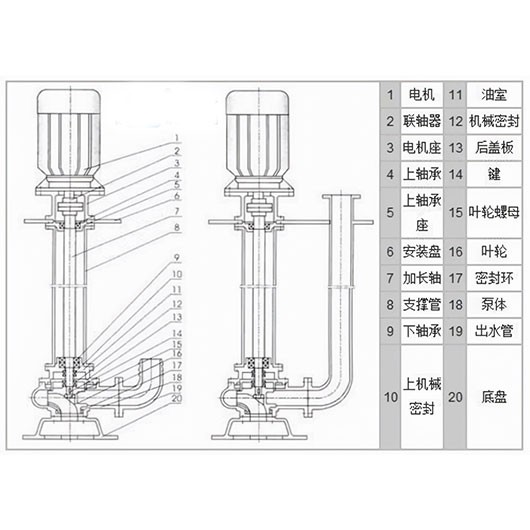 1
2
3
4
5
6
7
8
9
10
11
12
13
14
15
16
17
18
19
20

| 1 | 电机 | 11 | 油室 |
|---|---|---|---|
| 2 | 联轴器 | 12 | 机械密封 |
| 3 | 电机座 | 13 | 后盖板 |
| 4 | 上轴承 | 14 | 键 |
| 5 | 上轴承座 | 15 | 叶轮螺母 |
| 6 | 安装盘 | 16 | 叶轮 |
| 7 | 加长轴 | 17 | 密封环 |
| 8 | 支撑管 | 18 | 泵体 |
| 9 | 下轴承 | 19 | 出水管 |
| 10 | 上机械密封 | 20 | 底盘 |